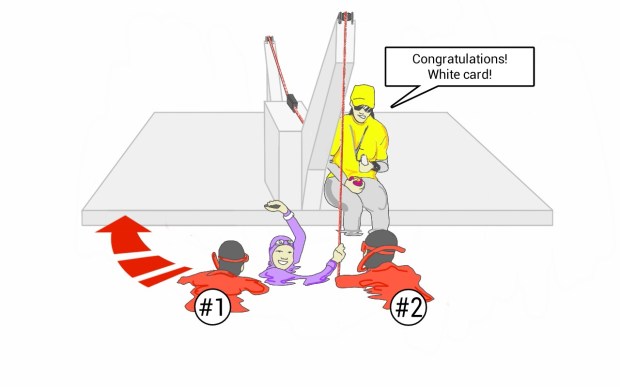 Congratulations! White card!

#1

#2