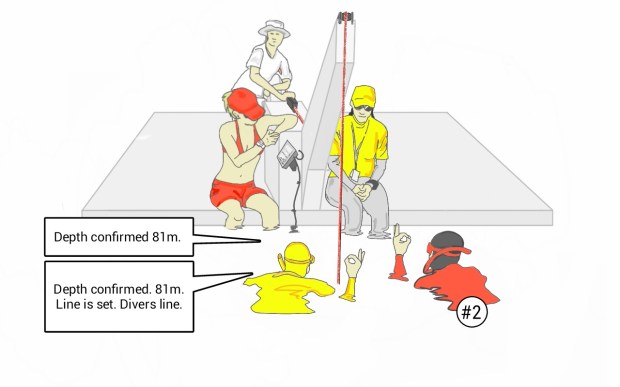 Depth confirmed 81m.

Depth confirmed. 81m.
Line is set. Divers line.

#2